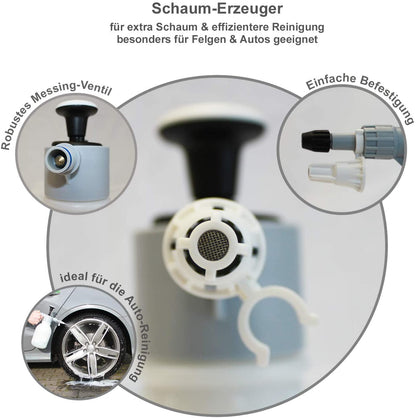 Schaum-Erzeuger

für extra Schaum & effizientere Reinigung
besonders für Felgen & Autos geeignet

Robustes Messing-Ventil

Einfache Befestigung

ideal für die Auto-Reinigung